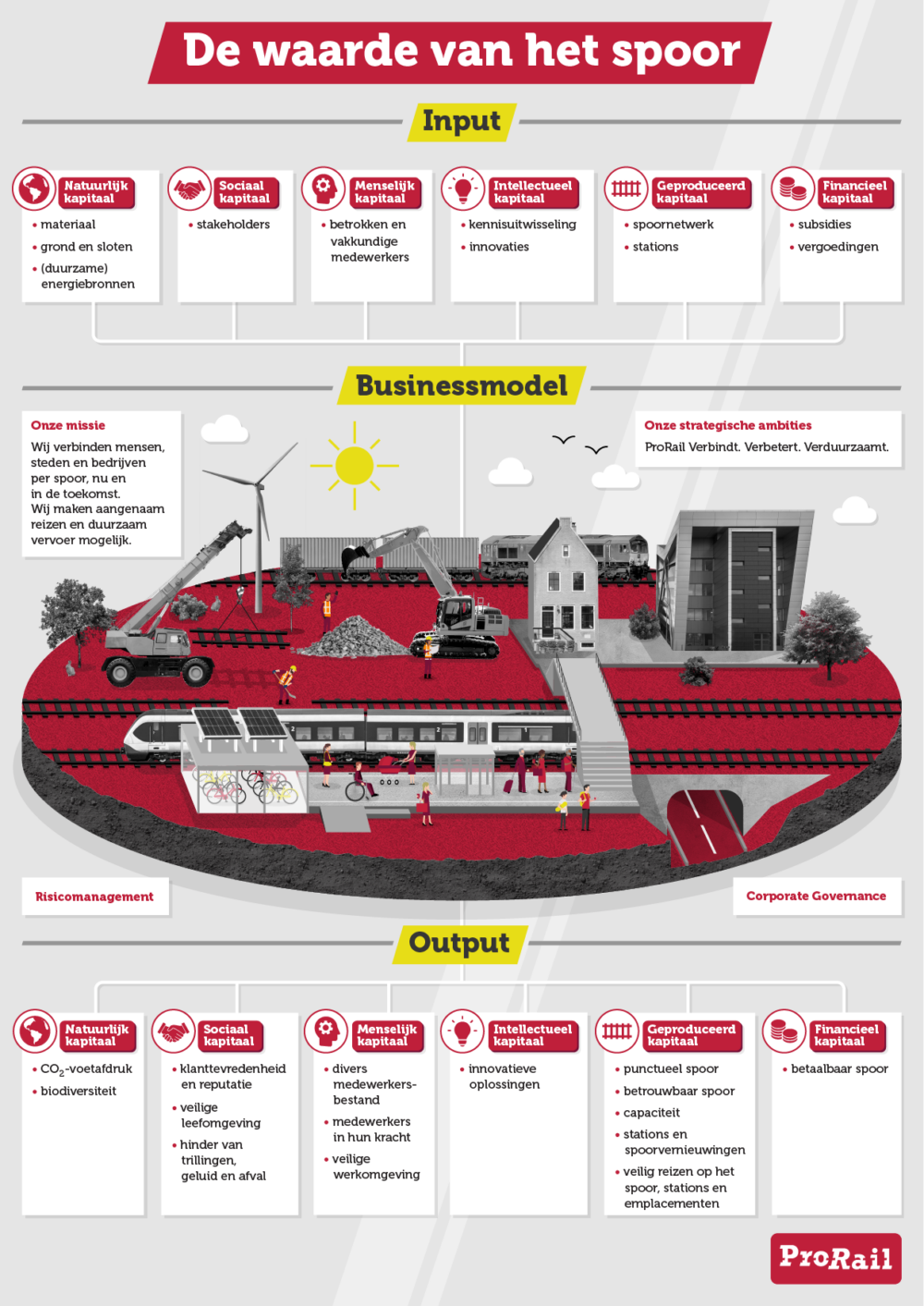 De waarde van het spoor

Input

Natuurlijk kapitaal
• materiaal
• grond en sloten
• (duurzame) energiebronnen

Sociaal kapitaal
• stakeholders

Menselijk kapitaal
• betrokken en vakkundige medewerkers

Intellectueel kapitaal
• kennisuitwisseling
• innovaties

Geproduceerd kapitaal
• spoornetwerk
• stations

Financieel kapitaal
• subsidies
• vergoedingen

Businessmodel

Onze missie
Wij verbinden mensen, steden en bedrijven per spoor, nu en in de toekomst. Wij maken aangenaam reizen en duurzaam vervoer mogelijk.

Onze strategische ambities
ProRail Verbindt. Verbetert. Verduurzaamt.

Risicomanagement

Corporate Governance

Output

Natuurlijk kapitaal
• $CO_2$-voetafdruk
• biodiversiteit

Sociaal kapitaal
• klanttevredenheid en reputatie
• veilige leefomgeving
• hinder van trillingen, geluid en afval

Menselijk kapitaal
• divers medewerkersbestand
• medewerkers in hun kracht
• veilige werkomgeving

Intellectueel kapitaal
• innovatieve oplossingen

Geproduceerd kapitaal
• punctueel spoor
• betrouwbaar spoor
• capaciteit
• stations en spoorvernieuwingen
• veilig reizen op het spoor, stations en emplacementen

Financieel kapitaal
• betaalbaar spoor

ProRail